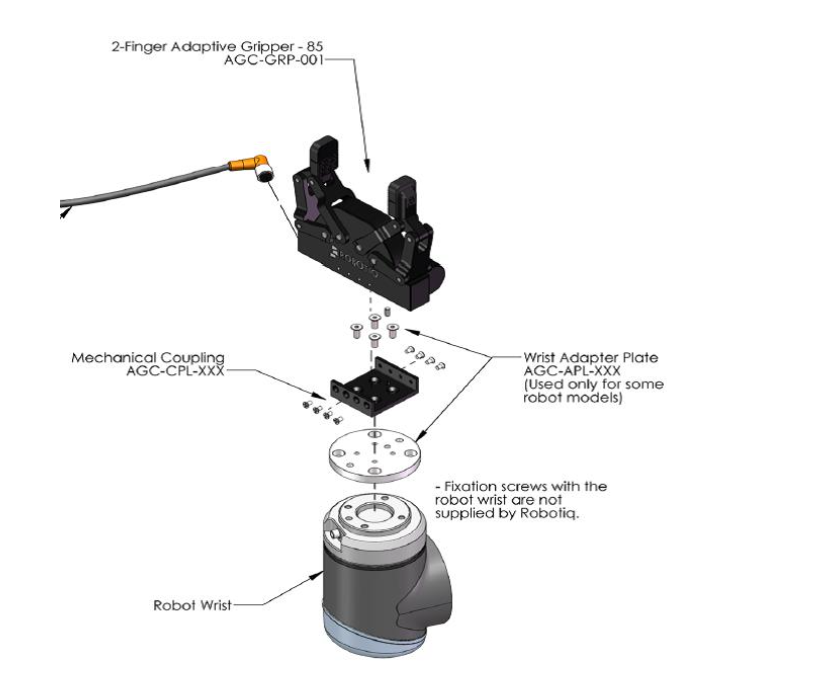 2-Finger Adaptive Gripper - 85
AGC-GRP-001

ROBOTIQ

Mechanical Coupling
AGC-CPL-XXX

Wrist Adapter Plate
AGC-APL-XXX
(Used only for some robot models)

- Fixation screws with the robot wrist are not supplied by Robotiq.

Robot Wrist